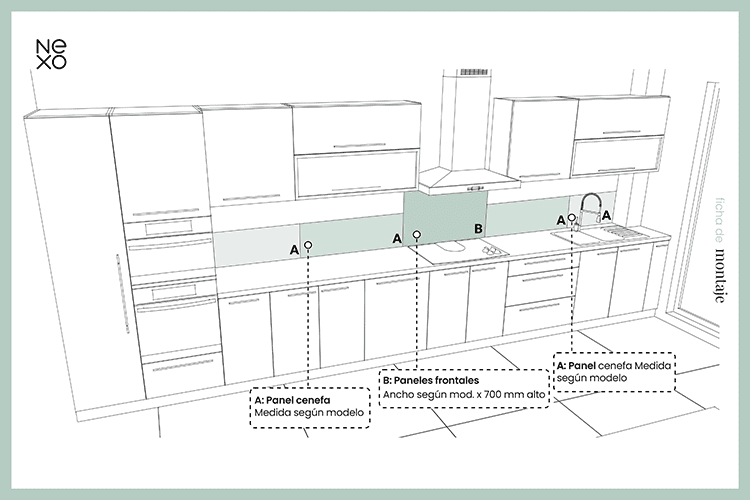 ne
xo

ficha de montaje

A

A

B

A

A

A: Panel cenefa
Medida según modelo

B: Paneles frontales
Ancho según mod. x 700 mm alto

A: Panel cenefa Medida según modelo